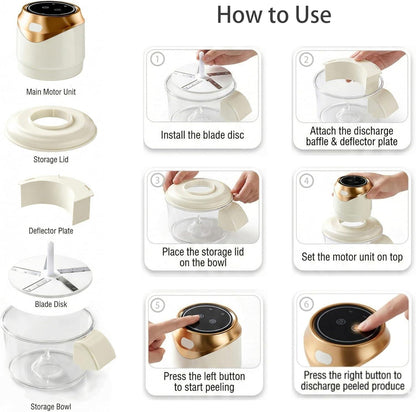 How to Use

Main Motor Unit

Storage Lid

Deflector Plate

Blade Disk

Storage Bowl

1
Install the blade disc

2
Attach the discharge baffle & deflector plate

3
Place the storage lid on the bowl

4
Set the motor unit on top

5
Press the left button to start peeling

6
Press the right button to discharge peeled produce